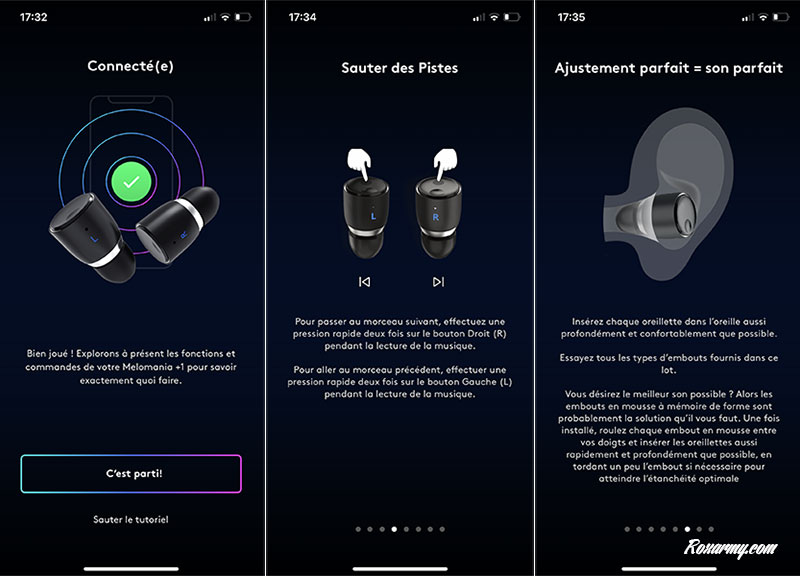 17:32

Connecté(e)

L R

Bien joué ! Explorons à présent les fonctions et commandes de votre Melomania +1 pour savoir exactement quoi faire.

C'est parti!

Sauter le tutoriel

17:34

Sauter des Pistes

L R

Pour passer au morceau suivant, effectuez une pression rapide deux fois sur le bouton Droit (R) pendant la lecture de la musique.

Pour aller au morceau précédent, effectuer une pression rapide deux fois sur le bouton Gauche (L) pendant la lecture de la musique.

17:35

Ajustement parfait = son parfait

Insérez chaque oreillette dans l'oreille aussi profondément et confortablement que possible.

Essayez tous les types d'embouts fournis dans ce lot.

Vous désirez le meilleur son possible ? Alors les embouts en mousse à mémoire de forme sont probablement la solution qu'il vous faut. Une fois installé, roulez chaque embout en mousse entre vos doigts et insérer les oreillettes aussi rapidement et profondément que possible, en tordant un peu l'embout si nécessaire pour atteindre l'étanchéité optimale

Roxarmy.com