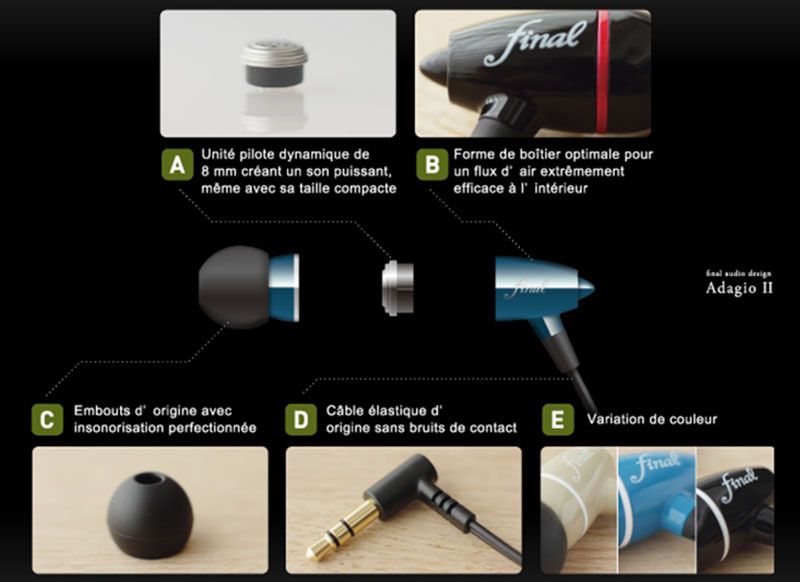 final

A Unité pilote dynamique de 8 mm créant un son puissant, même avec sa taille compacte

B Forme de boîtier optimale pour un flux d' air extrêmement efficace à l' intérieur

final

final audio design
Adagio II

C Embouts d' origine avec insonorisation perfectionnée

D Câble élastique d' origine sans bruits de contact

E Variation de couleur

final final final